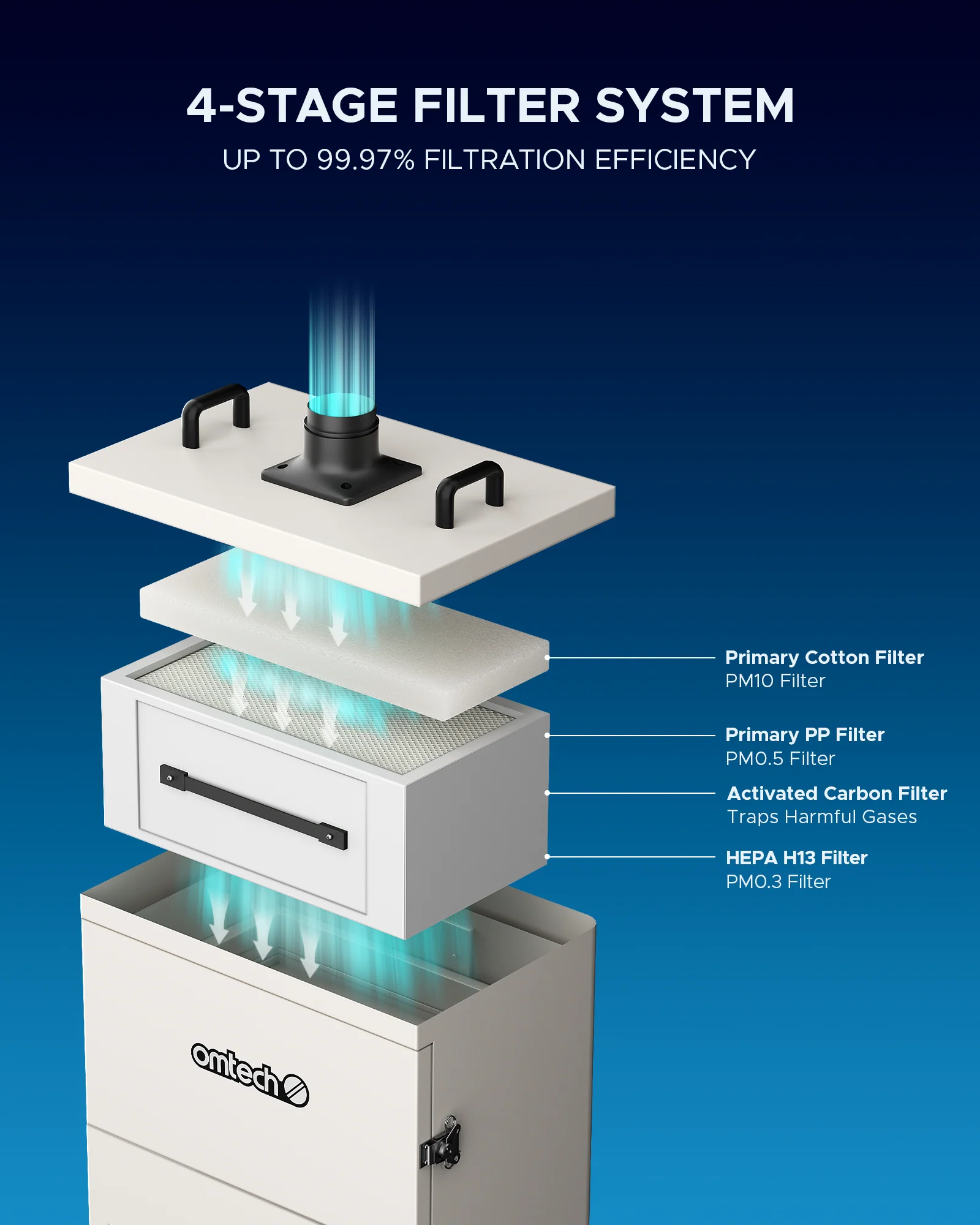 4-STAGE FILTER SYSTEM

UP TO 99.97% FILTRATION EFFICIENCY

Primary Cotton Filter
PM10 Filter

Primary PP Filter
PM0.5 Filter

Activated Carbon Filter
Traps Harmful Gases

HEPA H13 Filter
PM0.3 Filter

omtech