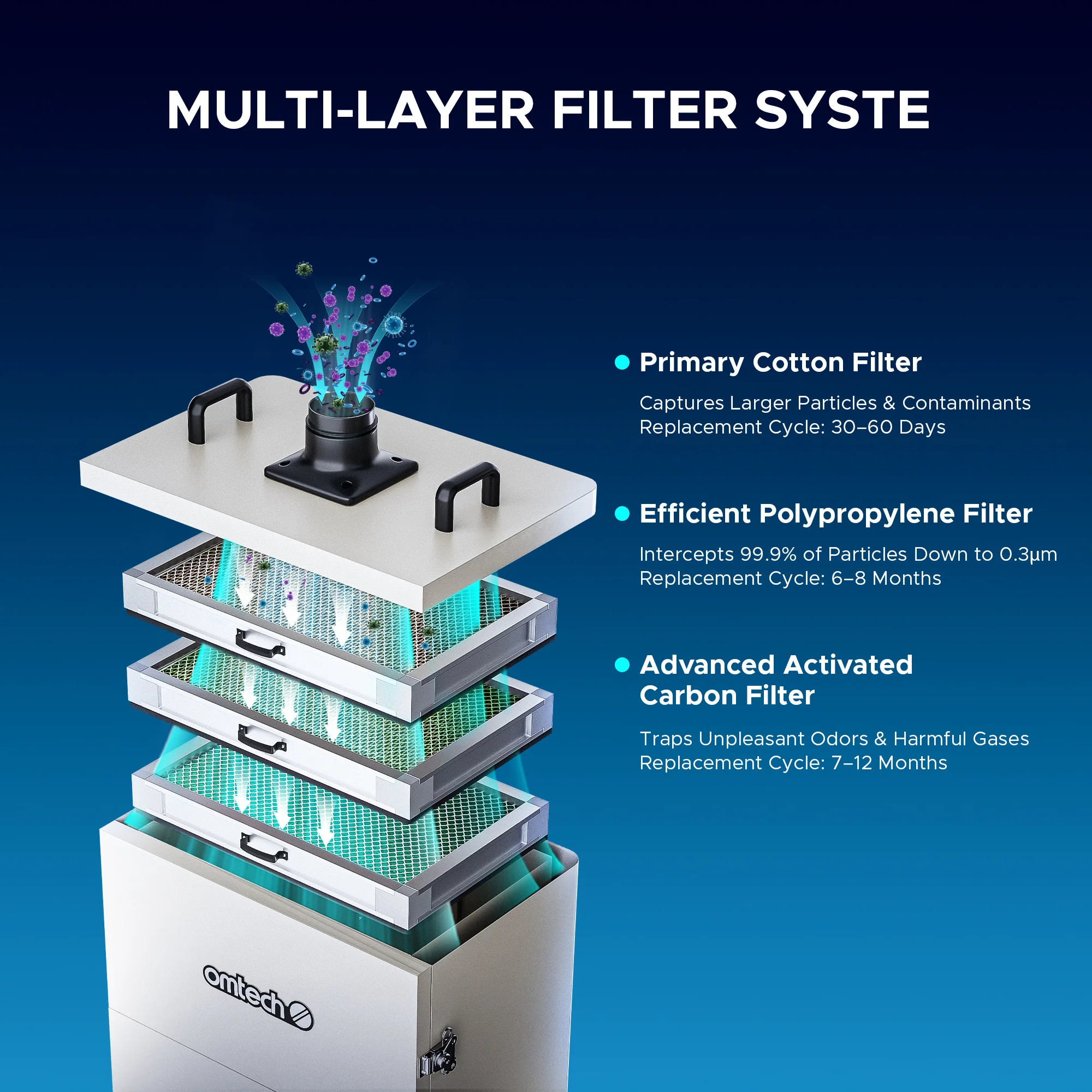 MULTI-LAYER FILTER SYSTE

Primary Cotton Filter

Captures Larger Particles & Contaminants
Replacement Cycle: 30–60 Days

Efficient Polypropylene Filter

Intercepts 99.9% of Particles Down to 0.3μm
Replacement Cycle: 6–8 Months

Advanced Activated Carbon Filter

Traps Unpleasant Odors & Harmful Gases
Replacement Cycle: 7–12 Months

omtech