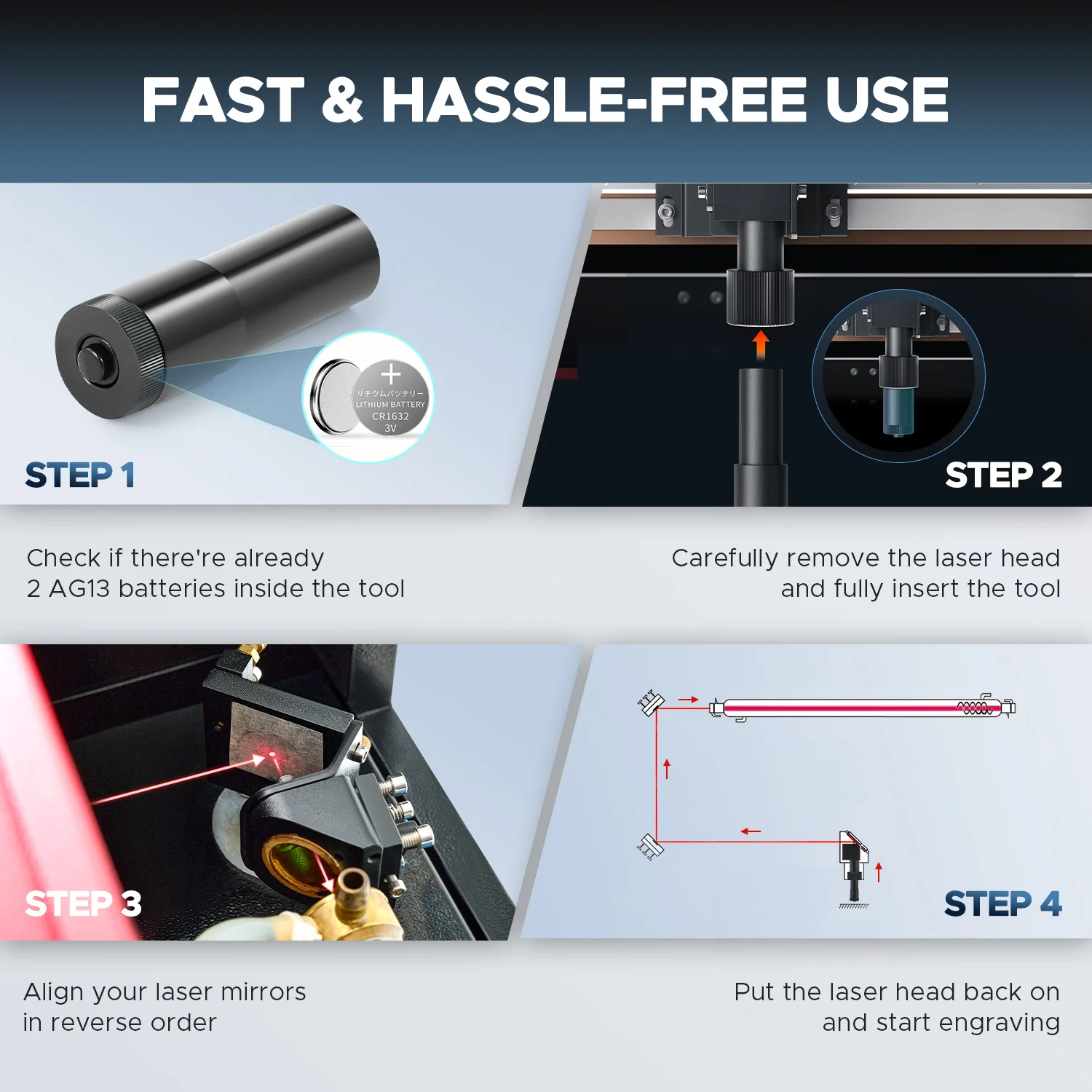 FAST & HASSLE-FREE USE

+
リチウムバッテリー
LITHIUM BATTERY
CR1632
3V

STEP 1

STEP 2

Check if there're already 2 AG13 batteries inside the tool

Carefully remove the laser head and fully insert the tool

STEP 3

STEP 4

Align your laser mirrors in reverse order

Put the laser head back on and start engraving