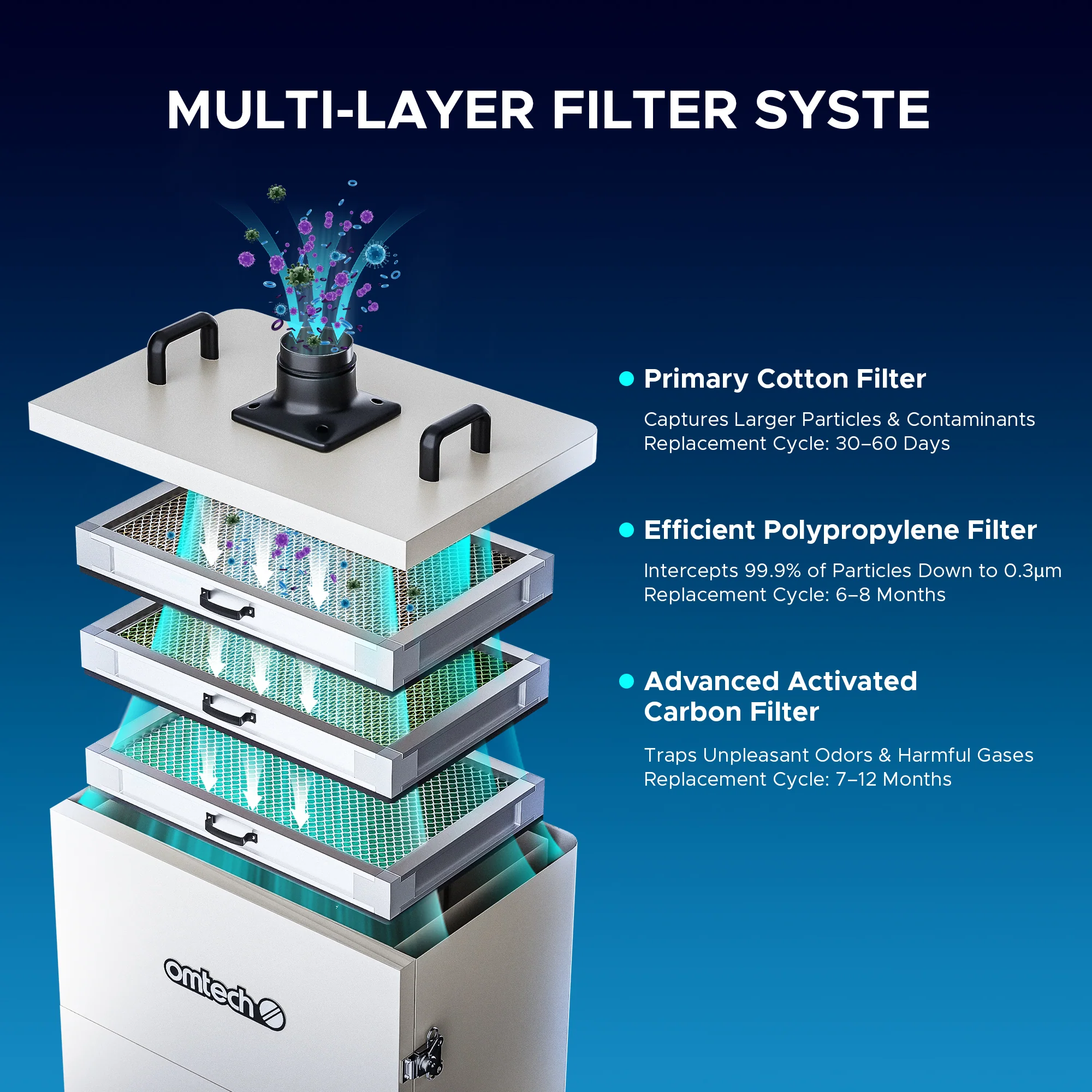 MULTI-LAYER FILTER SYSTE

Primary Cotton Filter

Captures Larger Particles & Contaminants
Replacement Cycle: 30–60 Days

Efficient Polypropylene Filter

Intercepts 99.9% of Particles Down to 0.3μm
Replacement Cycle: 6–8 Months

Advanced Activated Carbon Filter

Traps Unpleasant Odors & Harmful Gases
Replacement Cycle: 7–12 Months

omtech